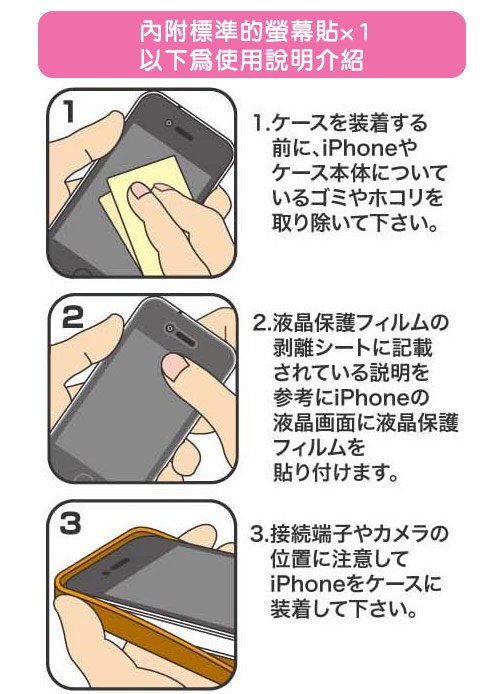 內附標準的螢幕貼×1
以下爲使用說明介紹

1

1.ケースを装着する前に、iPhoneやケース本体についているゴミやホコリを取り除いて下さい。

2

2.液晶保護フィルムの剥離シートに記載されている説明を参考にiPhoneの液晶画面に液晶保護フィルムを貼り付けます。

3

3.接続端子やカメラの位置に注意してiPhoneをケースに装着して下さい。