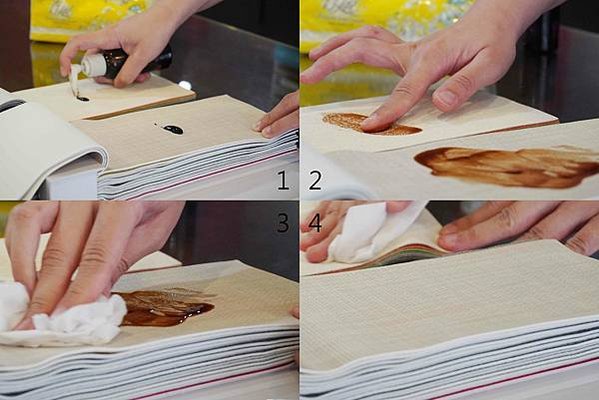 1
2
3
4