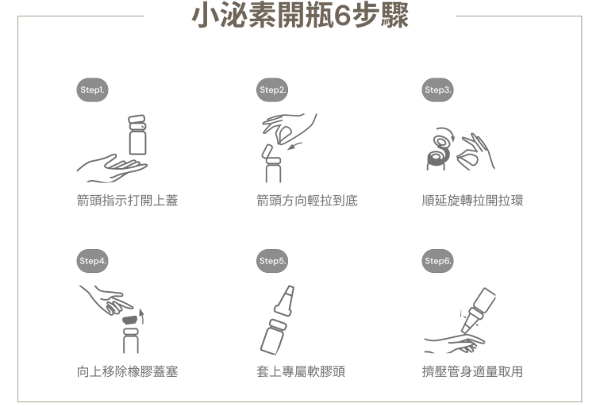 小泌素開瓶6步驟

Step1.

箭頭指示打開上蓋

Step2.

箭頭方向輕拉到底

Step3.

順延旋轉拉開拉環

Step4.

向上移除橡膠蓋塞

Step5.

套上專屬軟膠頭

Step6.

擠壓管身適量取用