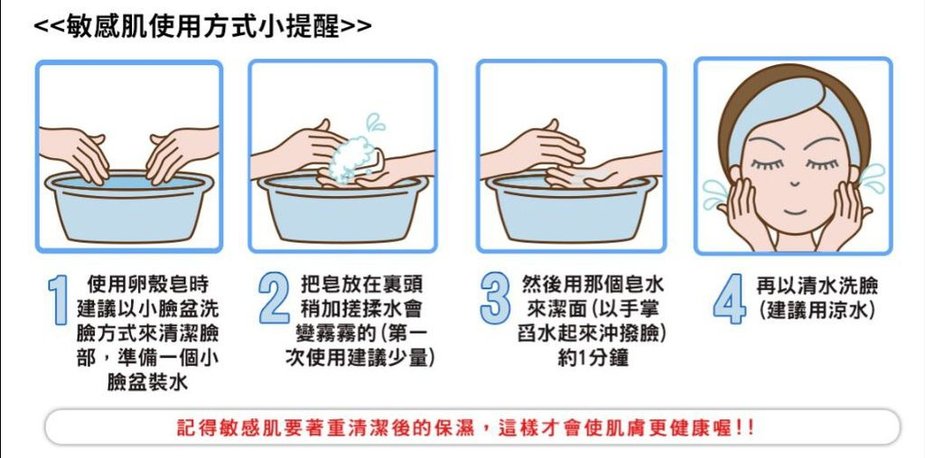 <<敏感肌使用方式小提醒>>

1 使用卵殼皂時建議以小臉盆洗臉方式來清潔臉部，準備一個小臉盆裝水

2 把皂放在裏頭稍加搓揉水會變霧霧的(第一次使用建議少量)

3 然後用那個皂水來潔面(以手掌舀水起來沖撥臉)約1分鐘

4 再以清水洗臉(建議用涼水)

記得敏感肌要著重清潔後的保濕，這樣才會使肌膚更健康喔!!