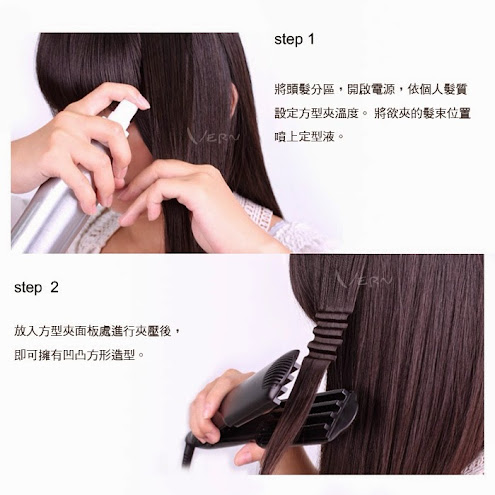 step 1

將頭髮分區，開啟電源，依個人髮質設定方型夾溫度。 將欲夾的髮束位置噴上定型液。

VERN

step 2

放入方型夾面板處進行夾壓後，即可擁有凹凸方形造型。

VERN