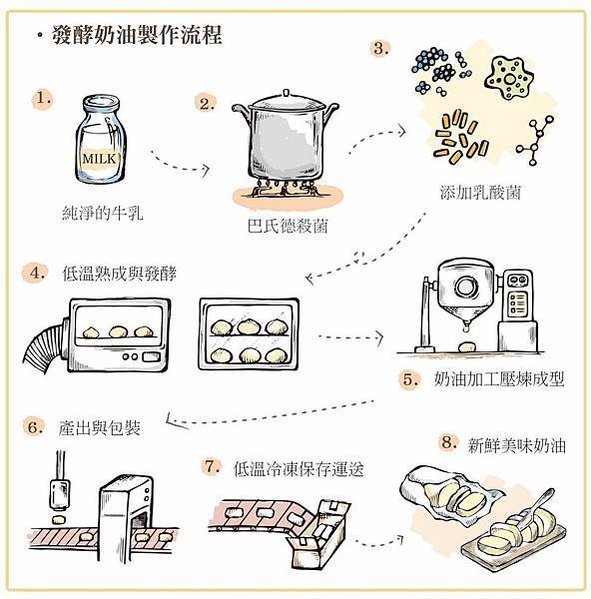 ・發酵奶油製作流程

1.
MILK
純淨的牛乳

2.
巴氏德殺菌

3.
添加乳酸菌

4. 低溫熟成與發酵

5. 奶油加工壓煉成型

6. 產出與包裝

7. 低溫冷凍保存運送

8. 新鮮美味奶油