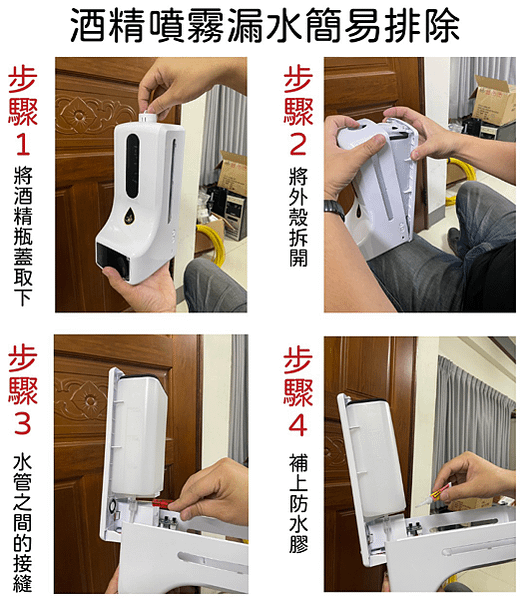 酒精噴霧漏水簡易排除

步驟1
將酒精瓶蓋取下

步驟2
將外殼拆開

步驟3
水管之間的接縫

步驟4
補上防水膠