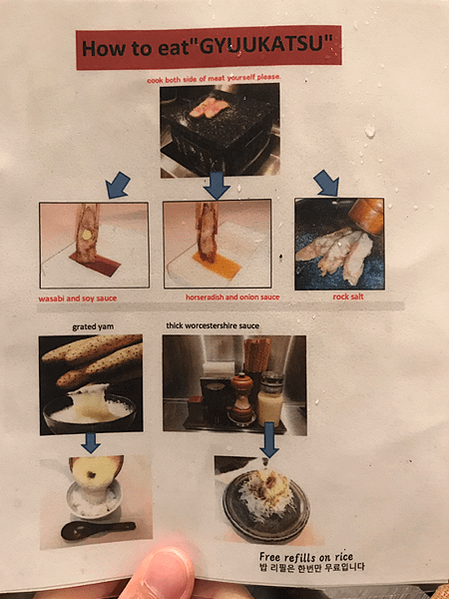 How to eat"GYUUKATSU"

cook both side of meat yourself please.

wasabi and soy sauce

horseradish and onion sauce

rock salt

grated yam

thick worcestershire sauce

Free refills on rice
밥 리필은 한번만 무료입니다