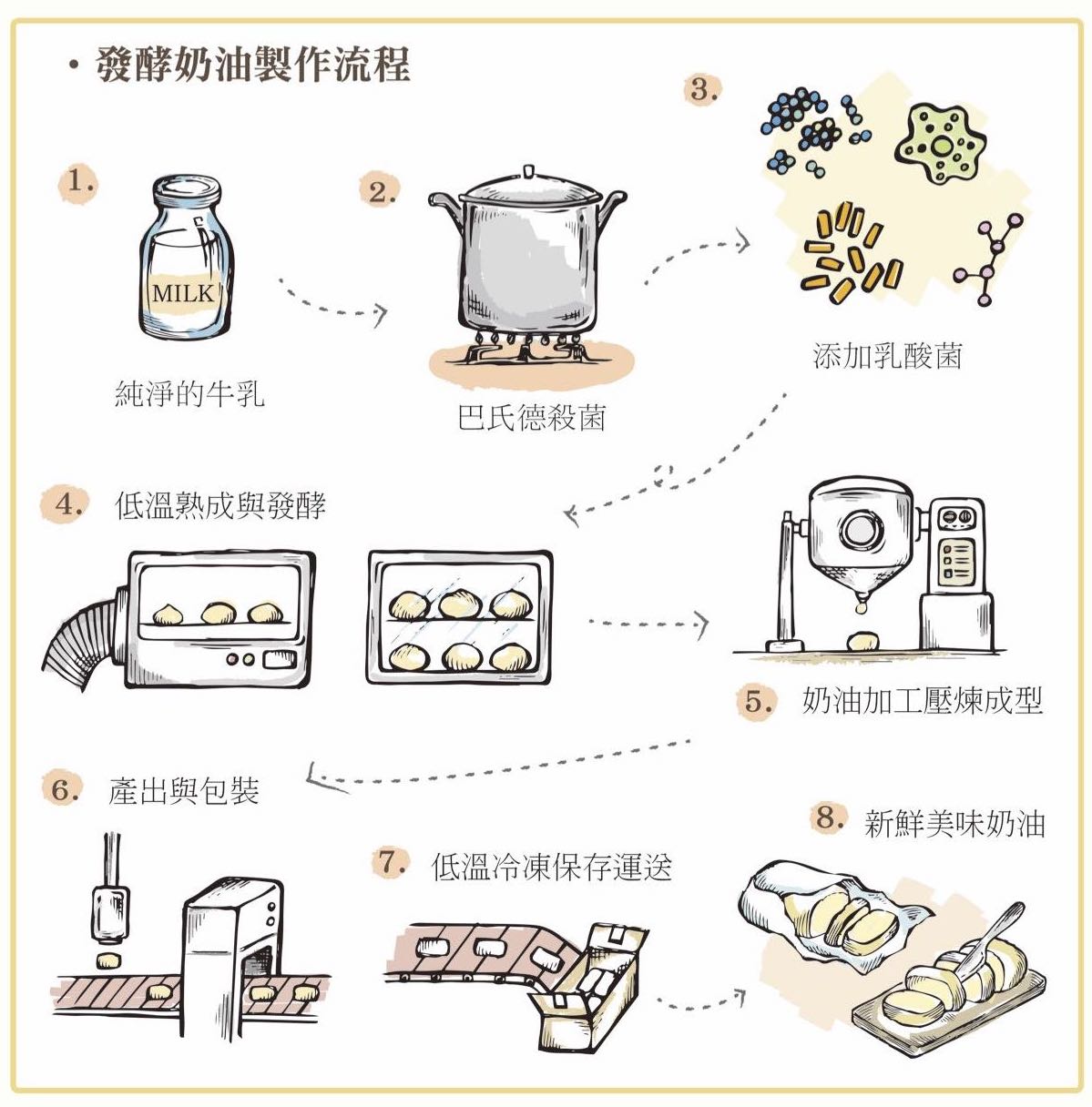 • 發酵奶油製作流程

1.

MILK

純淨的牛乳

2.

巴氏德殺菌

3.

添加乳酸菌

4. 低溫熟成與發酵

5. 奶油加工壓煉成型

6. 產出與包裝

7. 低溫冷凍保存運送

8. 新鮮美味奶油