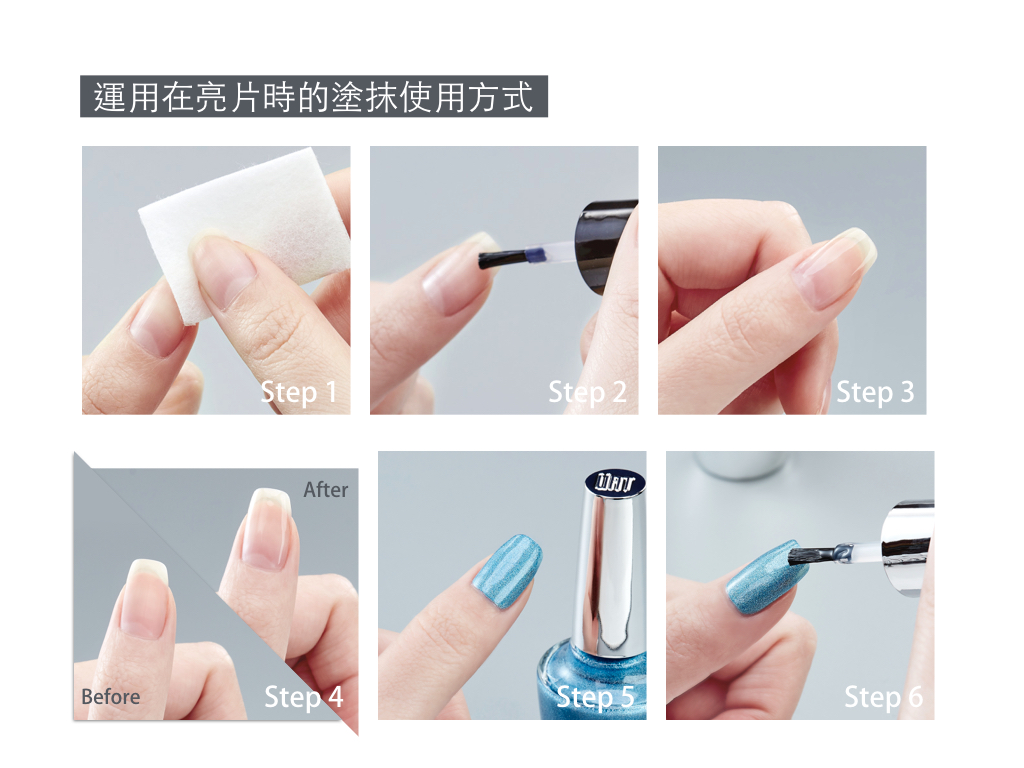 運用在亮片時的塗抹使用方式

Step 1

Step 2

Step 3

After

Before

Step 4

Step 5

Step 6