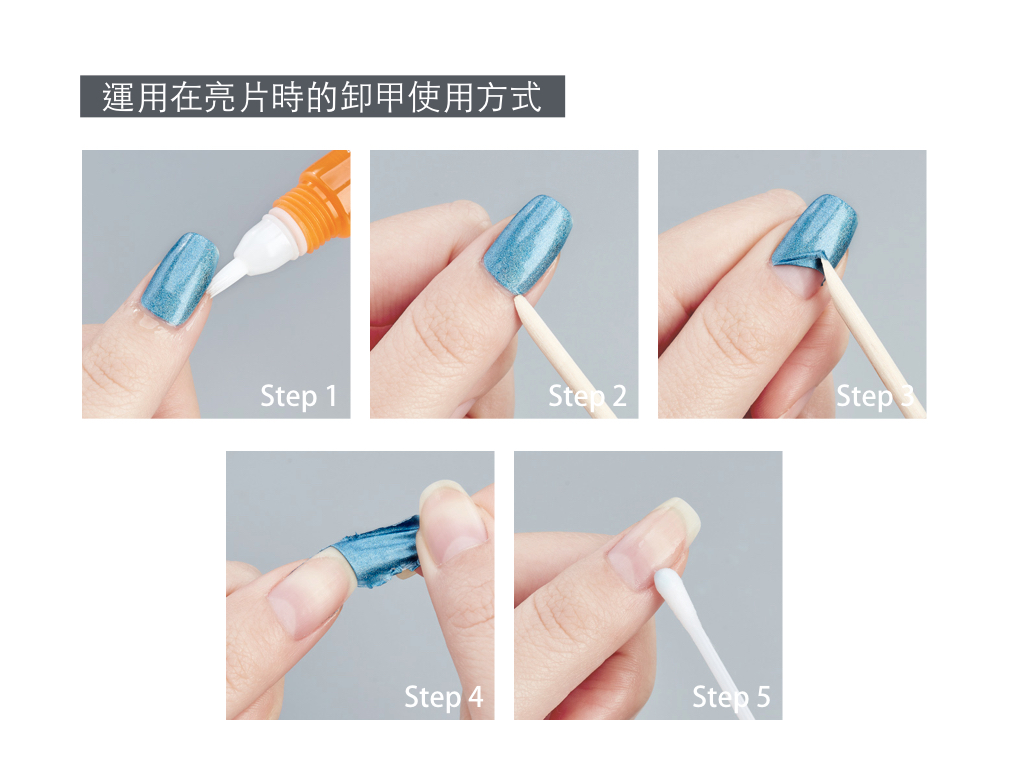 運用在亮片時的卸甲使用方式

Step 1

Step 2

Step 3

Step 4

Step 5