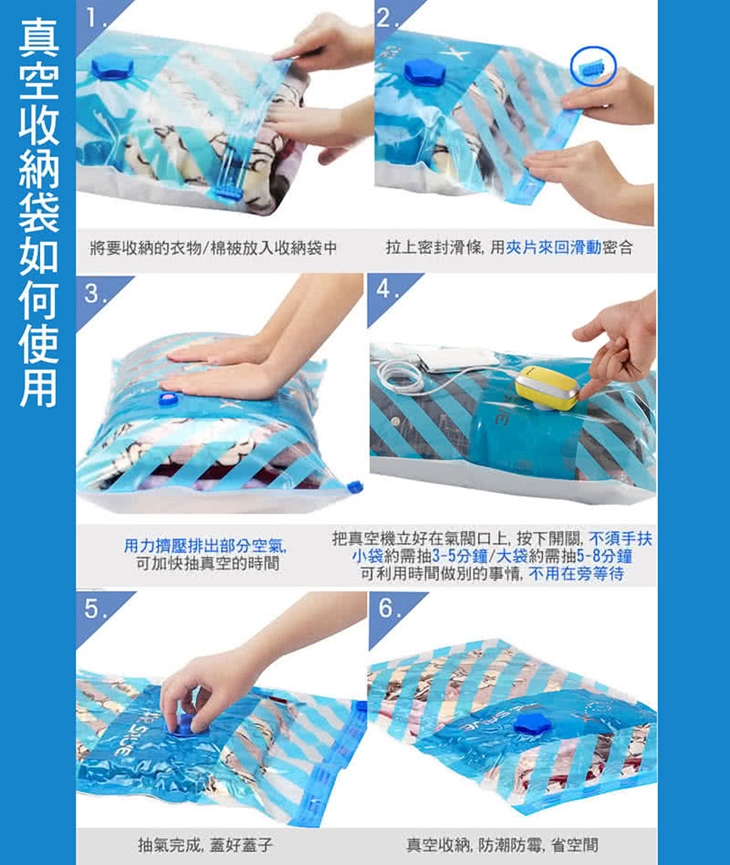 真空收納袋如何使用

1.

將要收納的衣物/棉被放入收納袋中

2.

拉上密封滑條, 用夾片來回滑動密合

3.

用力擠壓排出部分空氣, 可加快抽真空的時間

4.

把真空機立好在氣閥口上, 按下開關, 不須手扶 小袋約需抽3-5分鐘/大袋約需抽5-8分鐘 可利用時間做別的事情, 不用在旁等待

5.

抽氣完成, 蓋好蓋子

6.

真空收納, 防潮防霉, 省空間