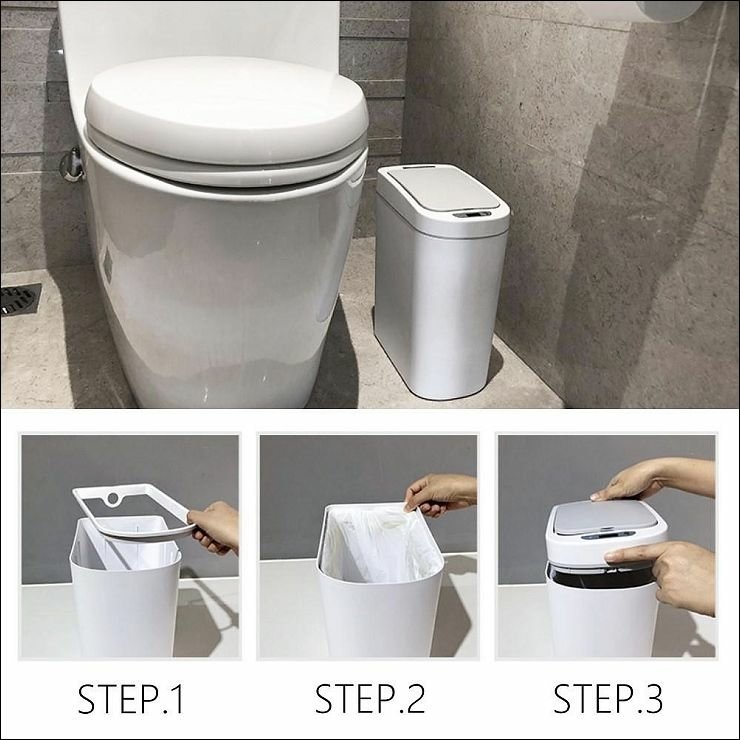 STEP.1

STEP.2

STEP.3