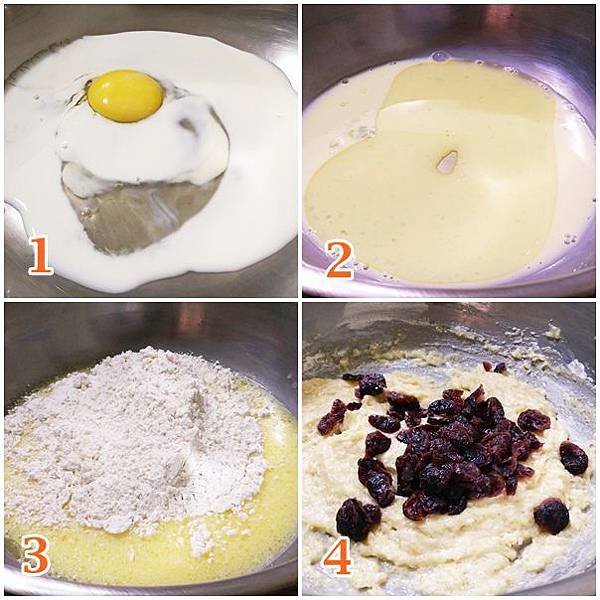 1
2
3
4