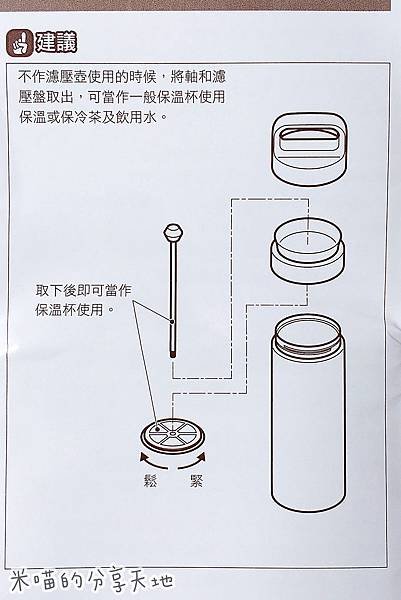 建議

不作濾壓壺使用的時候，將軸和濾壓盤取出，可當作一般保溫杯使用保溫或保冷茶及飲用水。

取下後即可當作保溫杯使用。

鬆 緊

米喵的分享天地