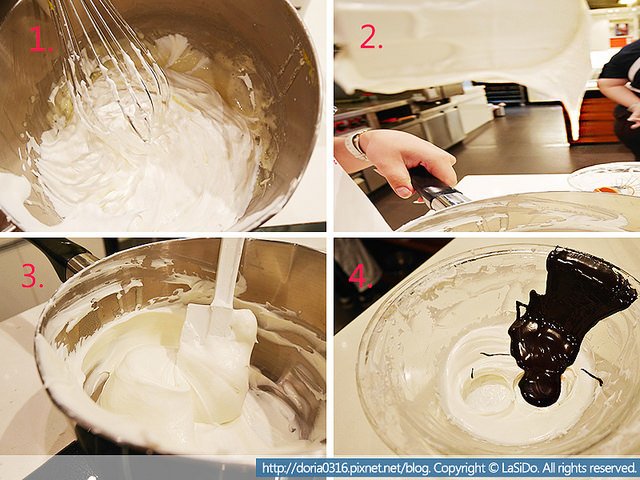 1.

2.

3.

4.

http://doria0316.pixnet.net/blog. Copyright © LaSiDo. All rights reserved.