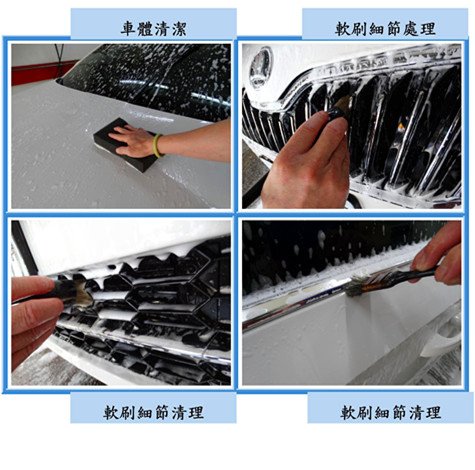 車體清潔

軟刷細節處理

軟刷細節清理

軟刷細節清理