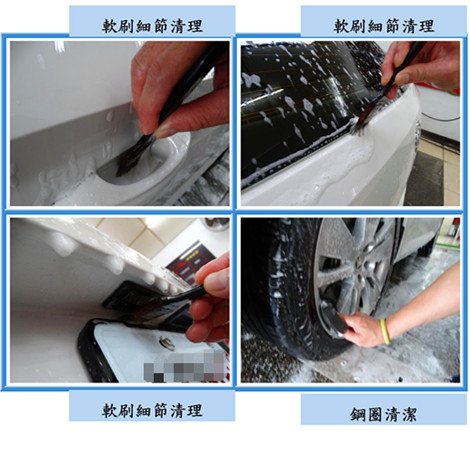 軟刷細節清理

軟刷細節清理

軟刷細節清理

鋼圈清潔