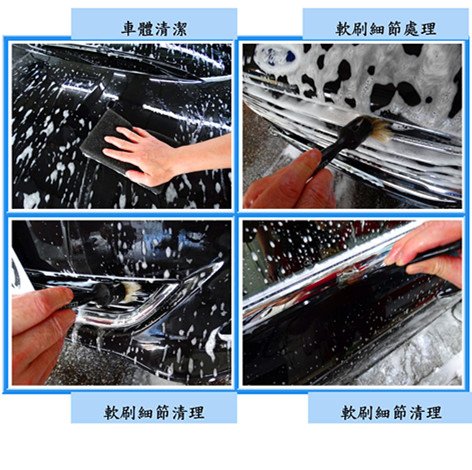 車體清潔

軟刷細節處理

軟刷細節清理

軟刷細節清理