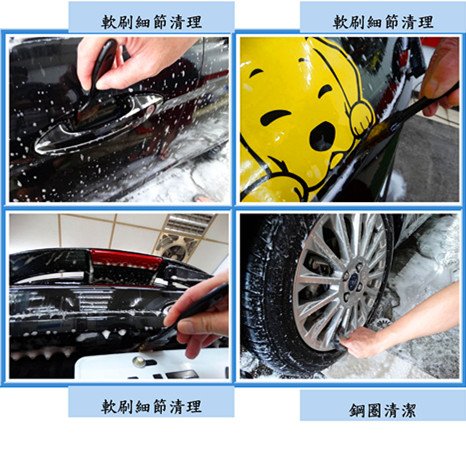 軟刷細節清理

軟刷細節清理

軟刷細節清理

鋼圈清潔