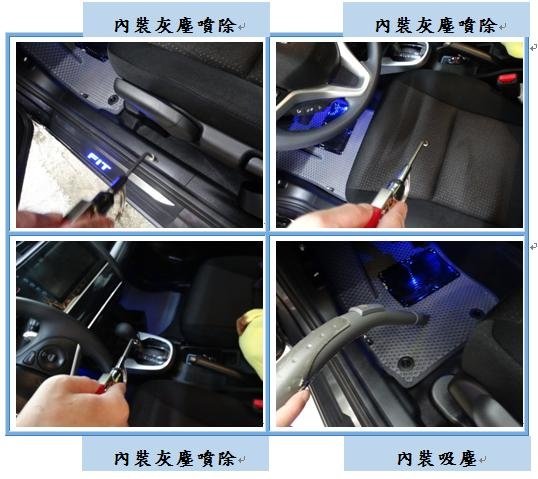 內裝灰塵噴除

內裝灰塵噴除

FIT

內裝灰塵噴除

內裝吸塵