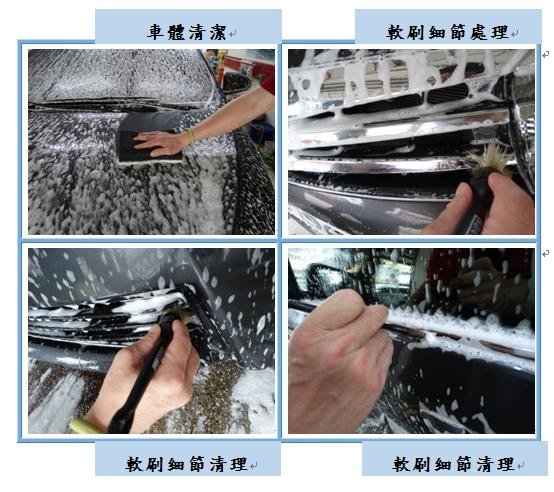 車體清潔

軟刷細節處理

軟刷細節清理

軟刷細節清理