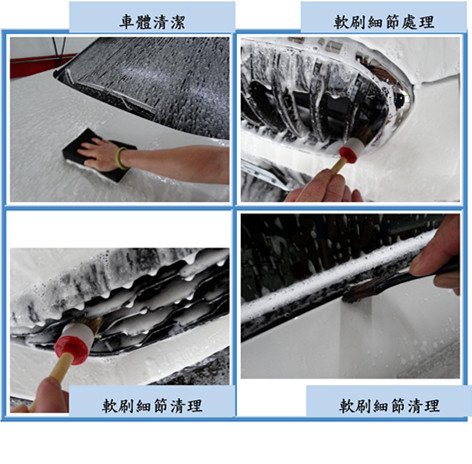 車體清潔

軟刷細節處理

軟刷細節清理

軟刷細節清理