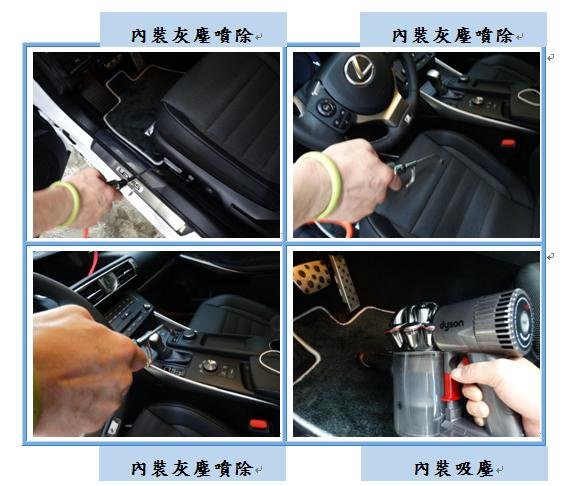 內裝灰塵噴除

內裝灰塵噴除

dyson

內裝灰塵噴除

內裝吸塵