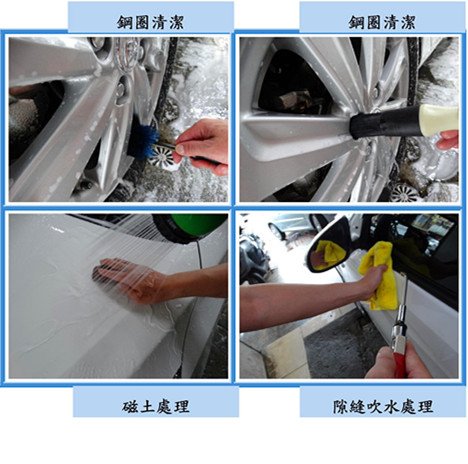 鋼圈清潔

鋼圈清潔

磁土處理

隙縫吹水處理