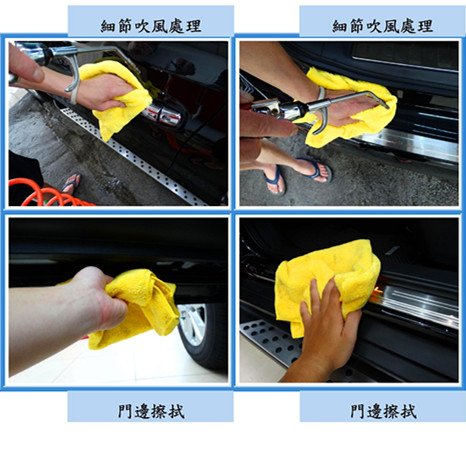 細節吹風處理

細節吹風處理

門邊擦拭

門邊擦拭