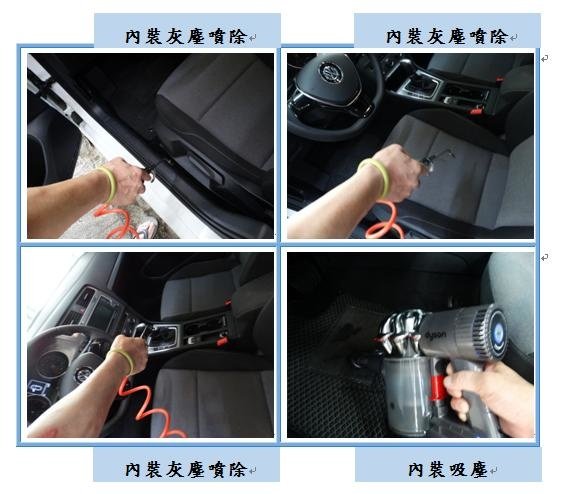 內裝灰塵噴除

內裝灰塵噴除

dyson

內裝灰塵噴除

內裝吸塵