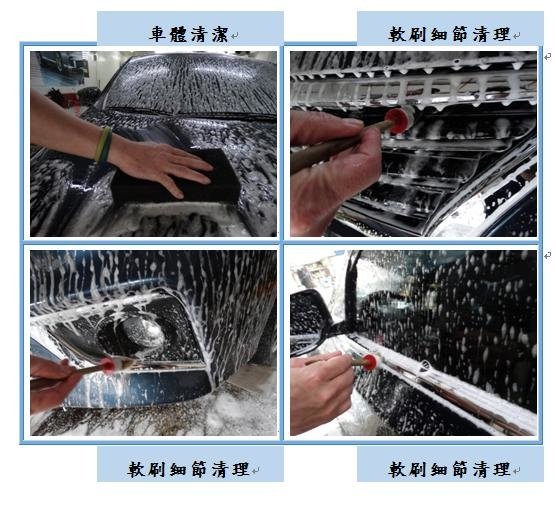 車體清潔

軟刷細節清理

軟刷細節清理

軟刷細節清理