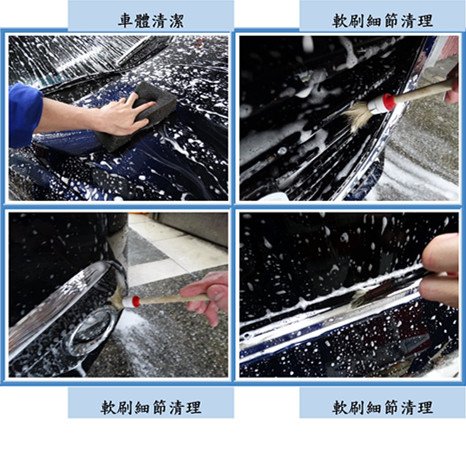 車體清潔

軟刷細節清理

軟刷細節清理

軟刷細節清理