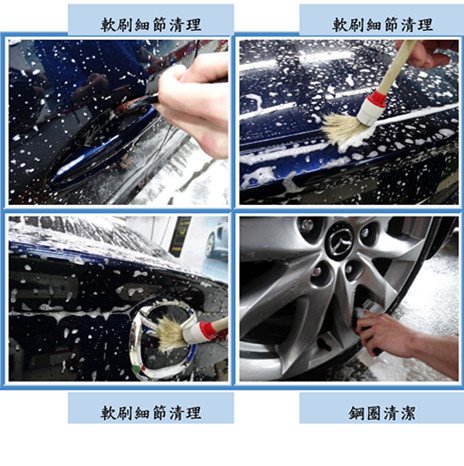 軟刷細節清理

軟刷細節清理

軟刷細節清理

鋼圈清潔