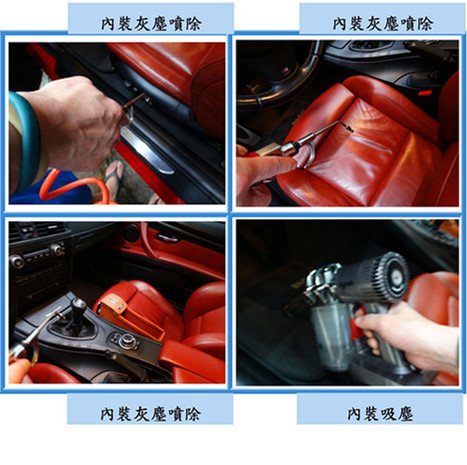 內裝灰塵噴除

內裝灰塵噴除

內裝灰塵噴除

內裝吸塵