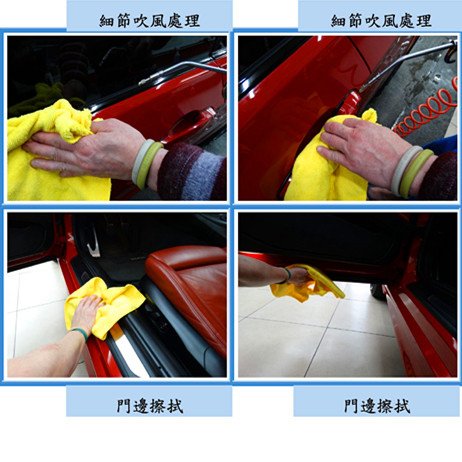 細節吹風處理

細節吹風處理

門邊擦拭

門邊擦拭