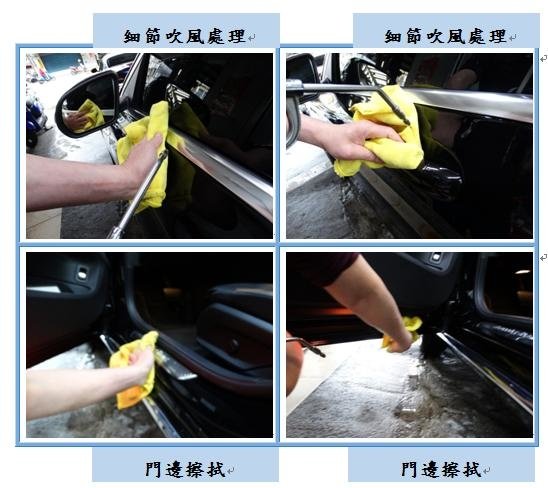 細節吹風處理

細節吹風處理

門邊擦拭

門邊擦拭