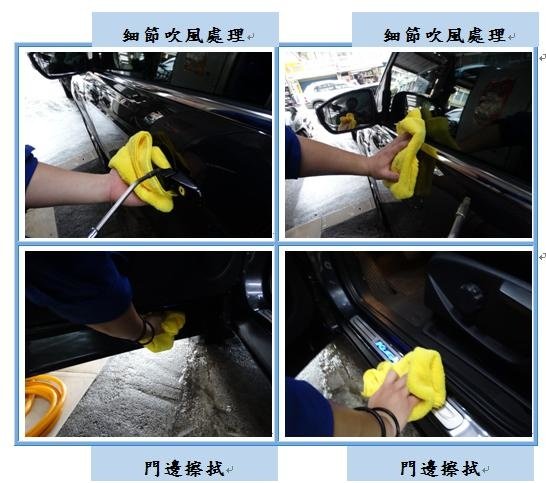 細節吹風處理

細節吹風處理

門邊擦拭

門邊擦拭