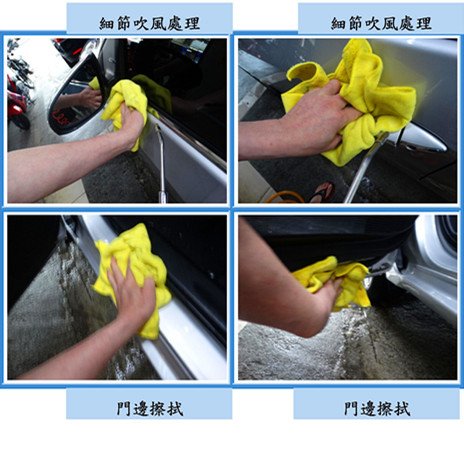 細節吹風處理

細節吹風處理

門邊擦拭

門邊擦拭