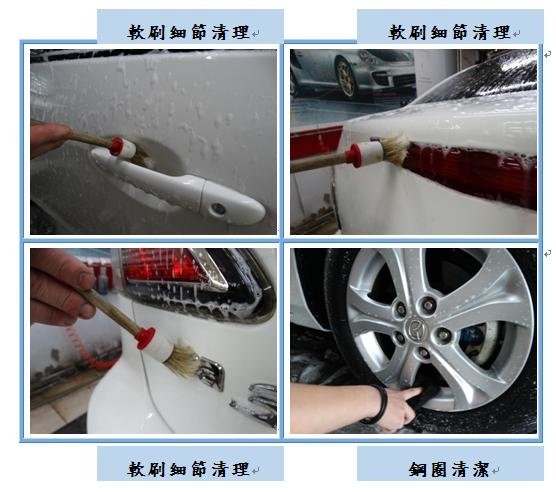 軟刷細節清理

軟刷細節清理

軟刷細節清理

鋼圈清潔