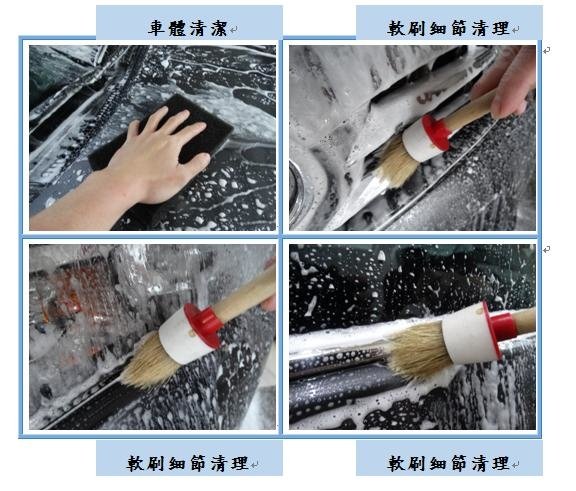 車體清潔

軟刷細節清理

軟刷細節清理

軟刷細節清理