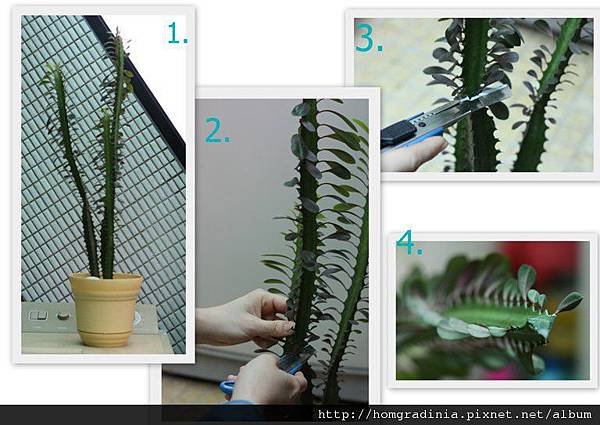 1.

2.

3.

4.

http://homgradinia.pixnet.net/album