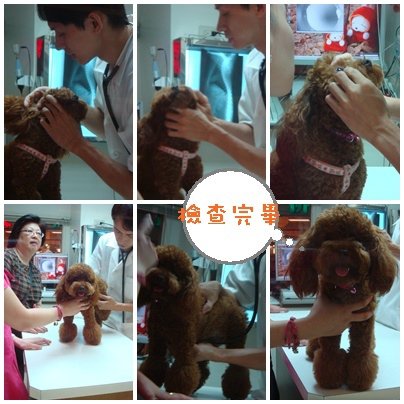 檢查完畢