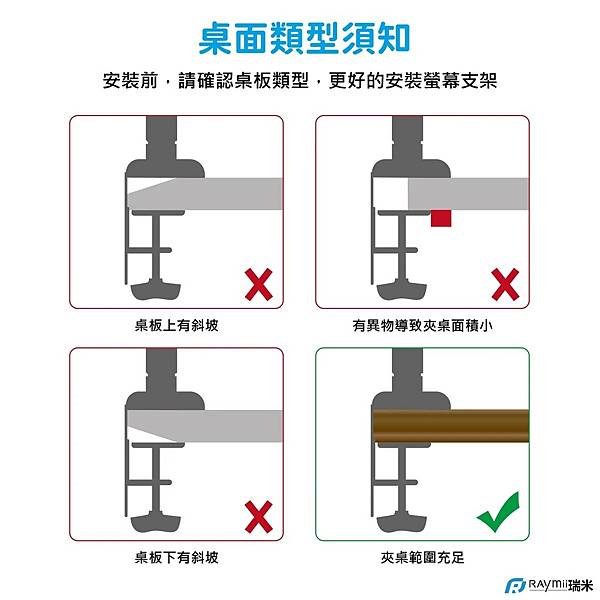 桌面類型須知

安裝前，請確認桌板類型，更好的安裝螢幕支架

桌板上有斜坡

有異物導致夾桌面積小

桌板下有斜坡

夾桌範圍充足

RAYmii瑞米