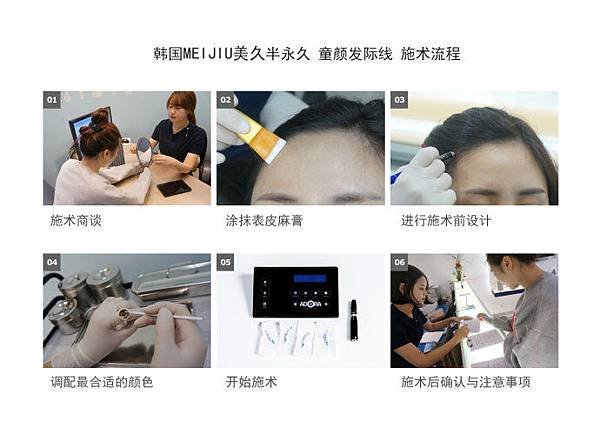 韩国MEIJIU美久半永久 童颜发际线 施术流程

01
施术商谈

02
涂抹表皮麻膏

03
进行施术前设计

04
调配最合适的颜色

05
ADORA
开始施术

06
施术后确认与注意事项