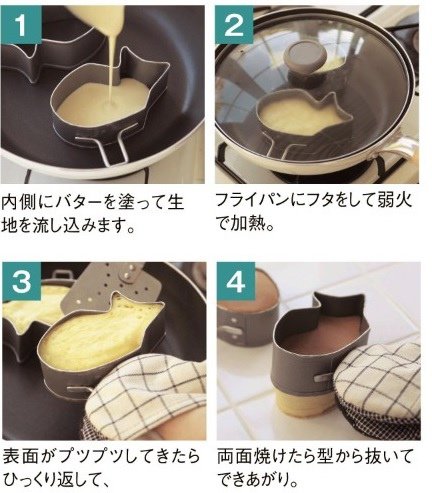 1

内側にバターを塗って生地を流し込みます。

2

フライパンにフタをして弱火で加熱。

3

表面がプツプツしてきたらひっくり返して、

4

両面焼けたら型から抜いてできあがり。