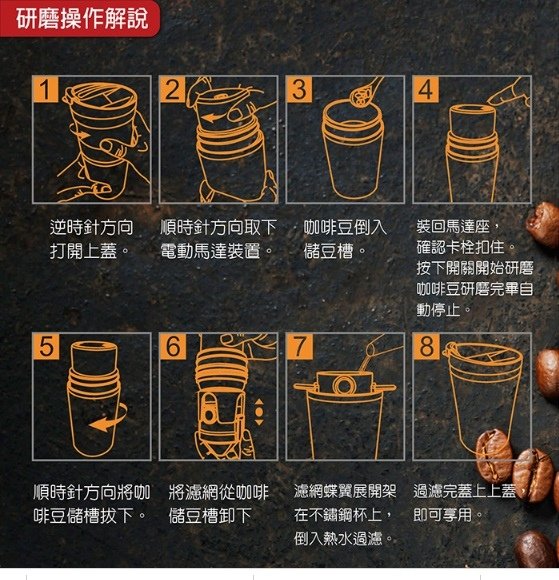 研磨操作解說

1
逆時針方向打開上蓋。

2
順時針方向取下電動馬達裝置。

3
咖啡豆倒入儲豆槽。

4
裝回馬達座，確認卡栓扣住。按下開關開始研磨咖啡豆研磨完畢自動停止。

5
順時針方向將咖啡豆儲槽拔下。

6
將濾網從咖啡儲豆槽卸下

7
濾網蝶翼展開架在不鏽鋼杯上，倒入熱水過濾。

8
過濾完蓋上上蓋即可享用。