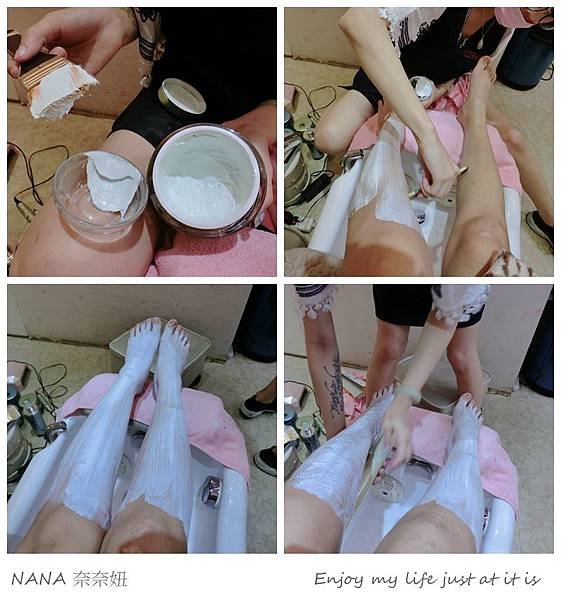 NANA 奈奈妞

Enjoy my life just at it is