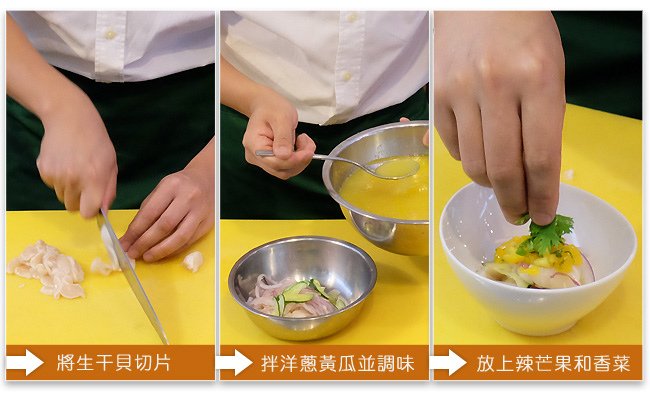 將生干貝切片

拌洋蔥黃瓜並調味

放上辣芒果和香菜