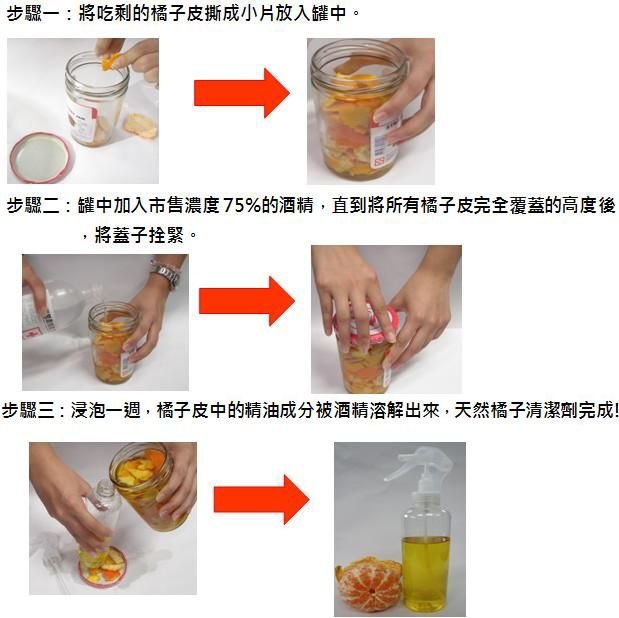 步驟一：將吃剩的橘子皮撕成小片放入罐中。

步驟二：罐中加入市售濃度75%的酒精，直到將所有橘子皮完全覆蓋的高度後，將蓋子拴緊。

步驟三：浸泡一週，橘子皮中的精油成分被酒精溶解出來，天然橘子清潔劑完成!