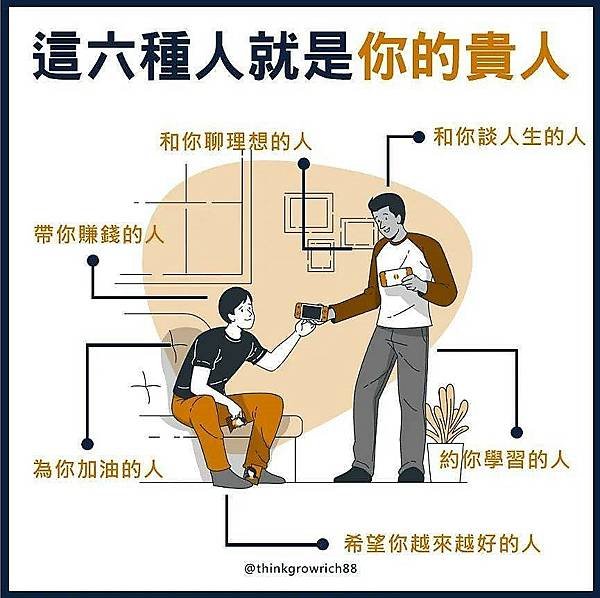 這六種人就是你的貴人

和你聊理想的人

和你談人生的人

帶你賺錢的人

為你加油的人

約你學習的人

希望你越來越好的人

@thinkgrowrich88