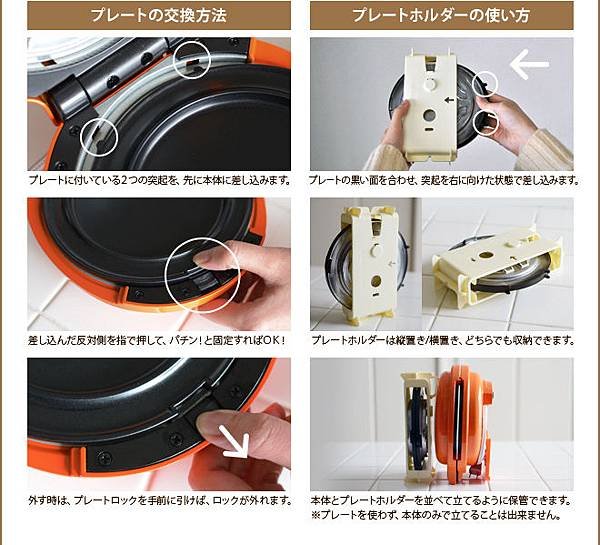 プレートの交換方法

プレートに付いている2つの突起を、先に本体に差し込みます。

差し込んだ反対側を指で押して、パチン！と固定すればOK！

外す時は、プレートロックを手前に引けば、ロックが外れます。

プレートホルダーの使い方

プレートの黒い面を合わせ、突起を右に向けた状態で差し込みます。

プレートホルダーは縦置き/横置き、どちらでも収納できます。

本体とプレートホルダーを並べて立てるように保管できます。
※プレートを使わず、本体のみで立てることは出来ません。