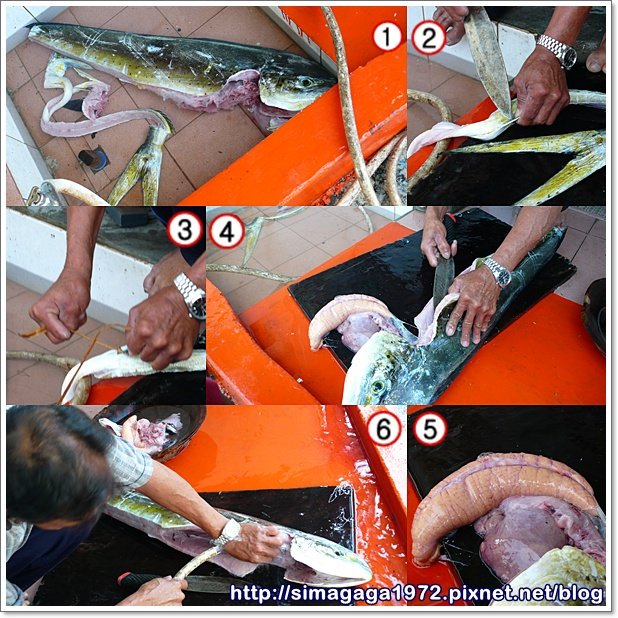 1
2
3
4
6
5
http://simagaga1972.pixnet.net/blog