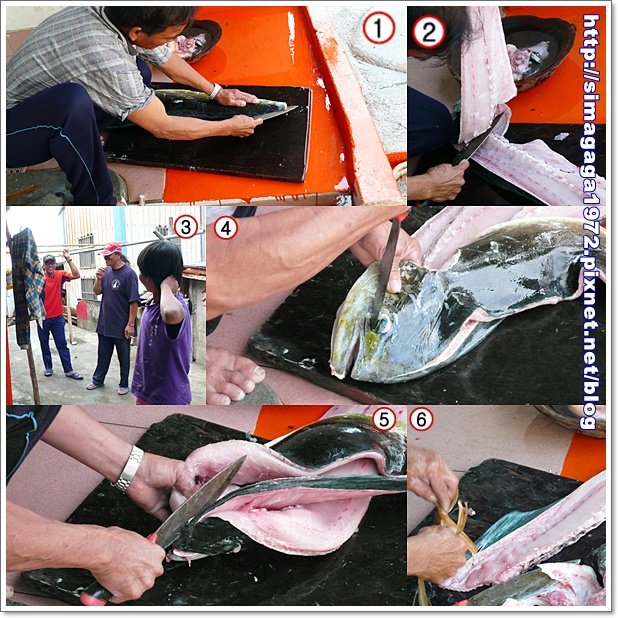 1
2
http://simagaga1972.pixnet.net/blog
3
4
5
6